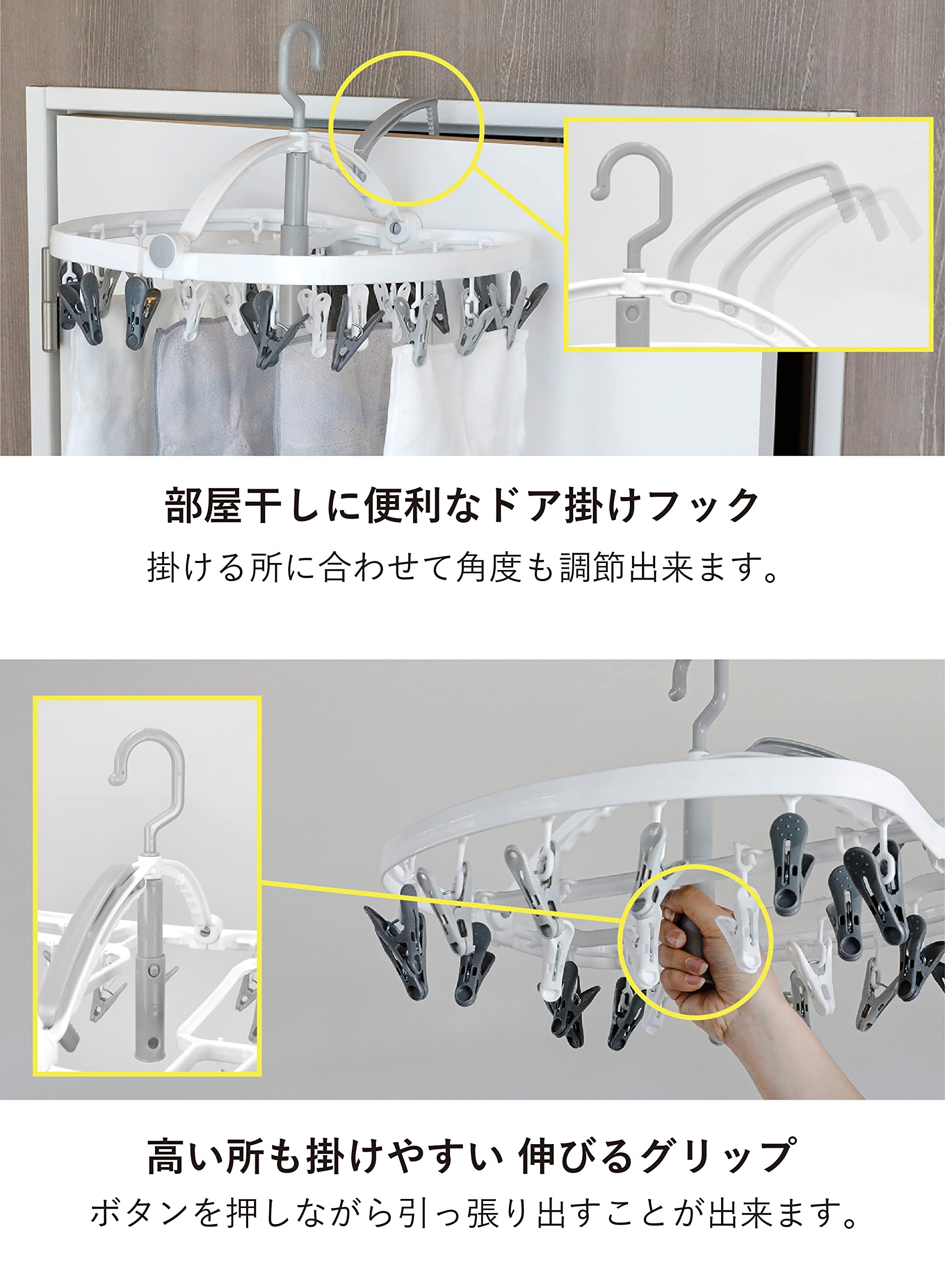 部屋干しに便利なドア掛けフック

掛ける所に合わせて角度も調節出来ます。

高い所も掛けやすい 伸びるグリップ

ボタンを押しながら引っ張り出すことが出来ます。